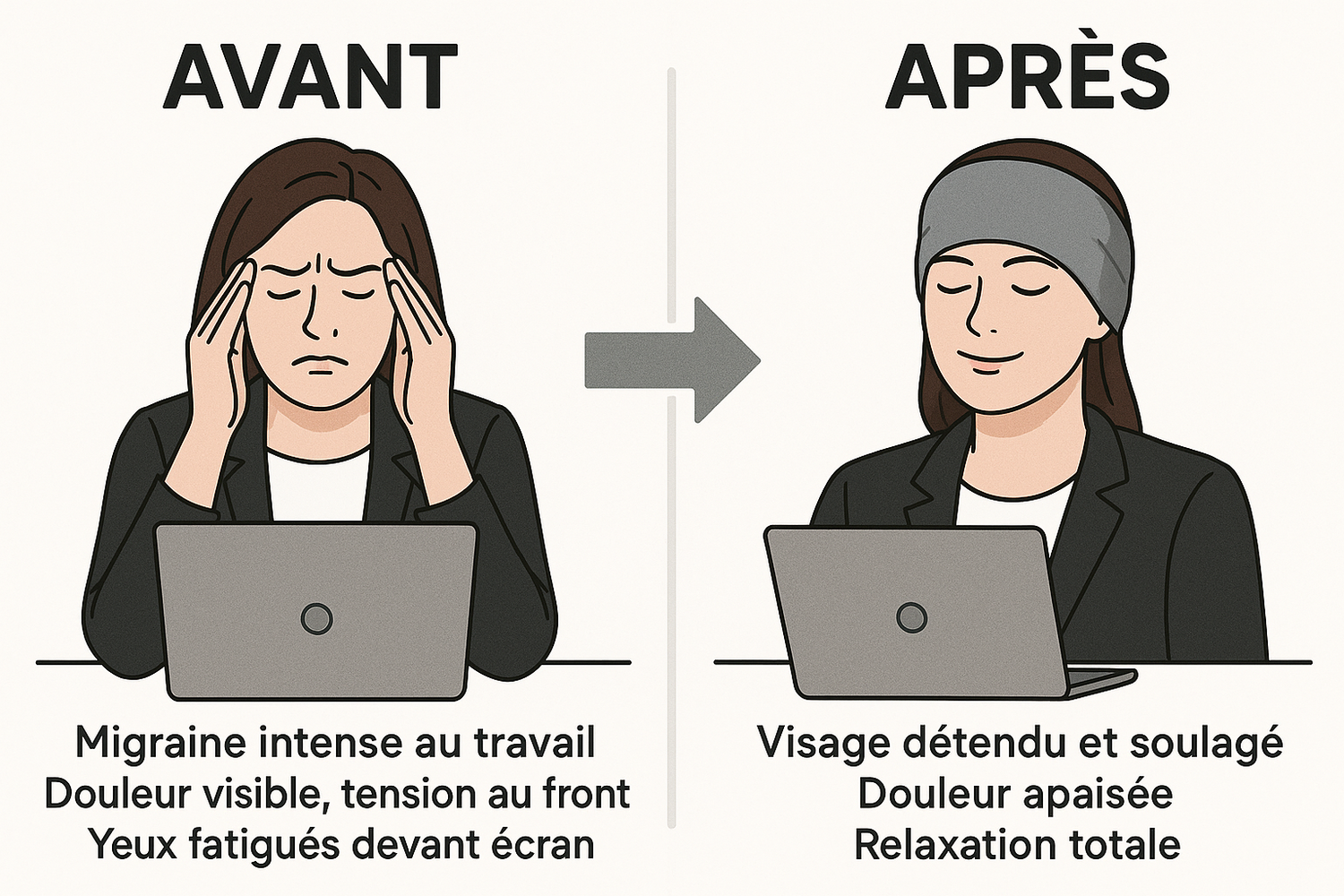 AVANT

Migraine intense au travail
Douleur visible, tension au front
Yeux fatigués devant écran

APRÈS

Visage détendu et soulagé
Douleur apaisée
Relaxation totale